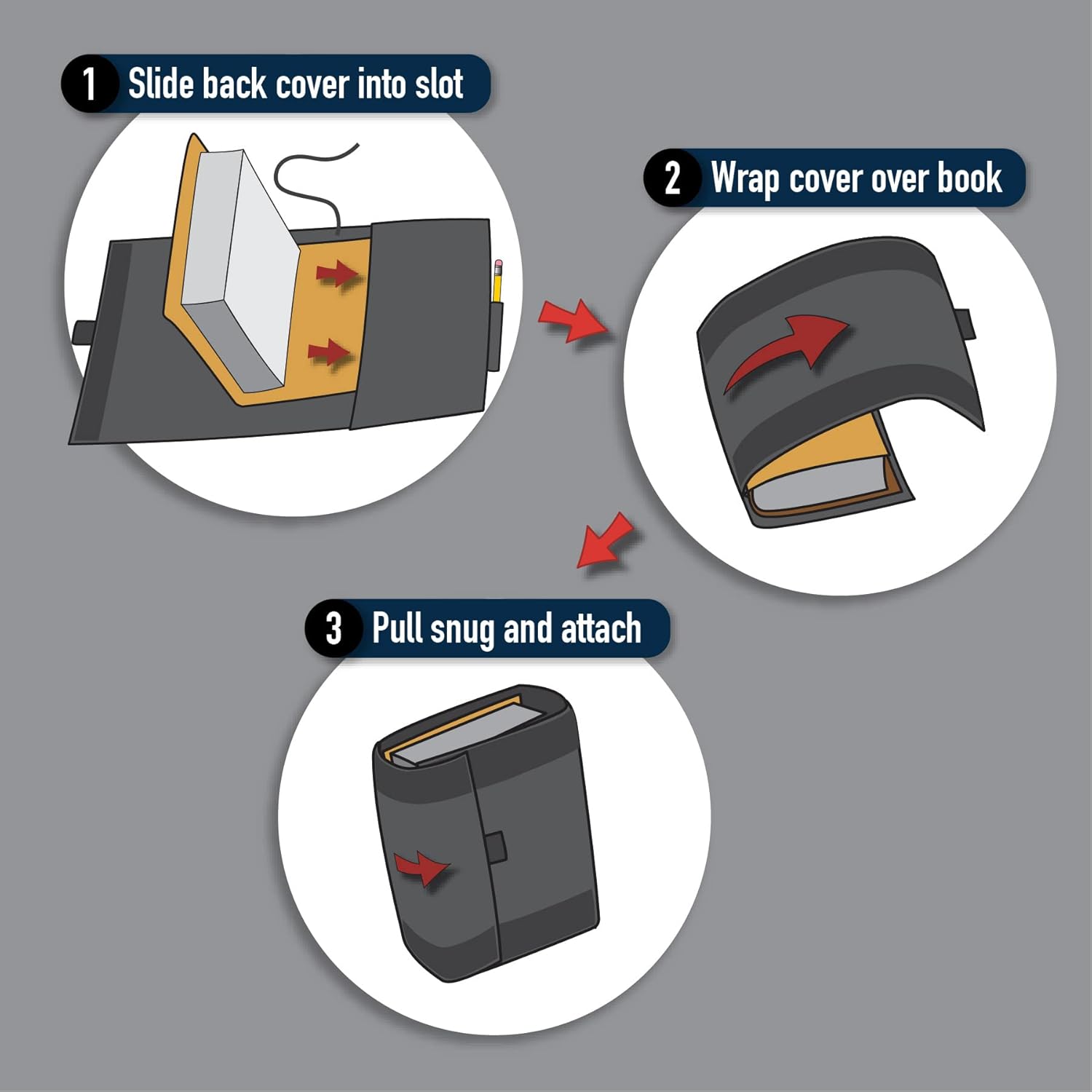 1 Slide back cover into slot

2 Wrap cover over book

3 Pull snug and attach